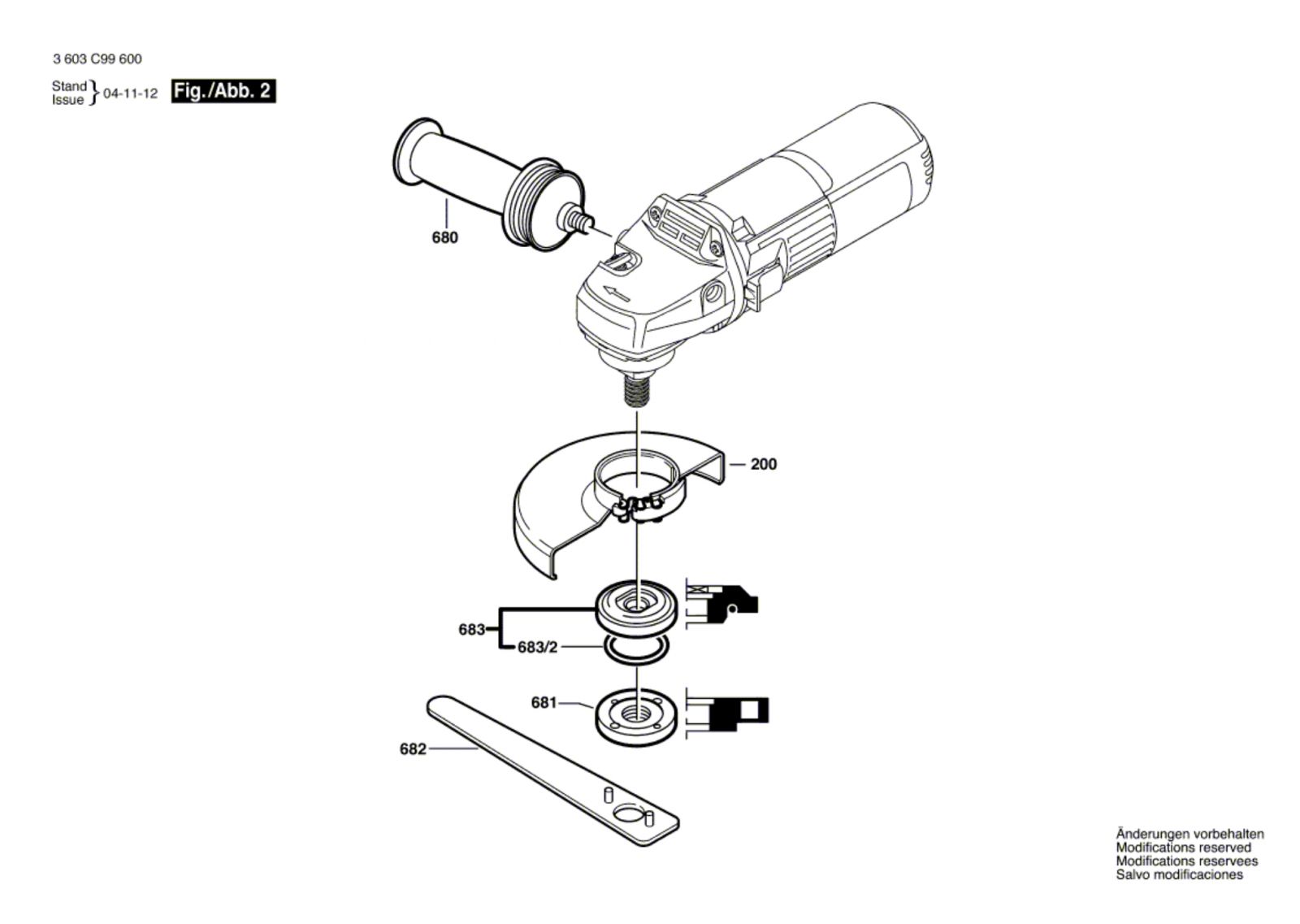 3 603 C99 600

Stand
Issue } 04-11-12 Fig./Abb. 2

680

200

683

683/2

681

682

Änderungen vorbehalten
Modifications reserved
Modifications reservees
Salvo modificaciones